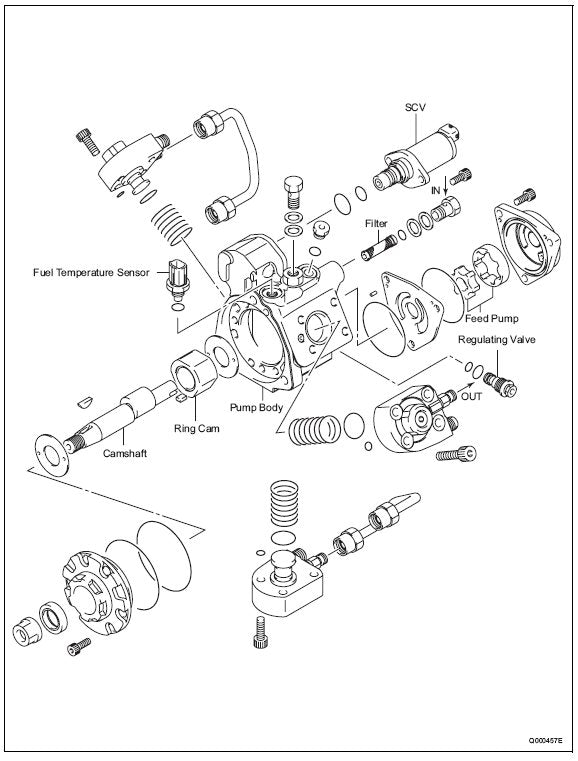 SCV
IN
Filter
Fuel Temperature Sensor
Feed Pump
Regulating Valve
OUT
Pump Body
Ring Cam
Camshaft
Q000457E